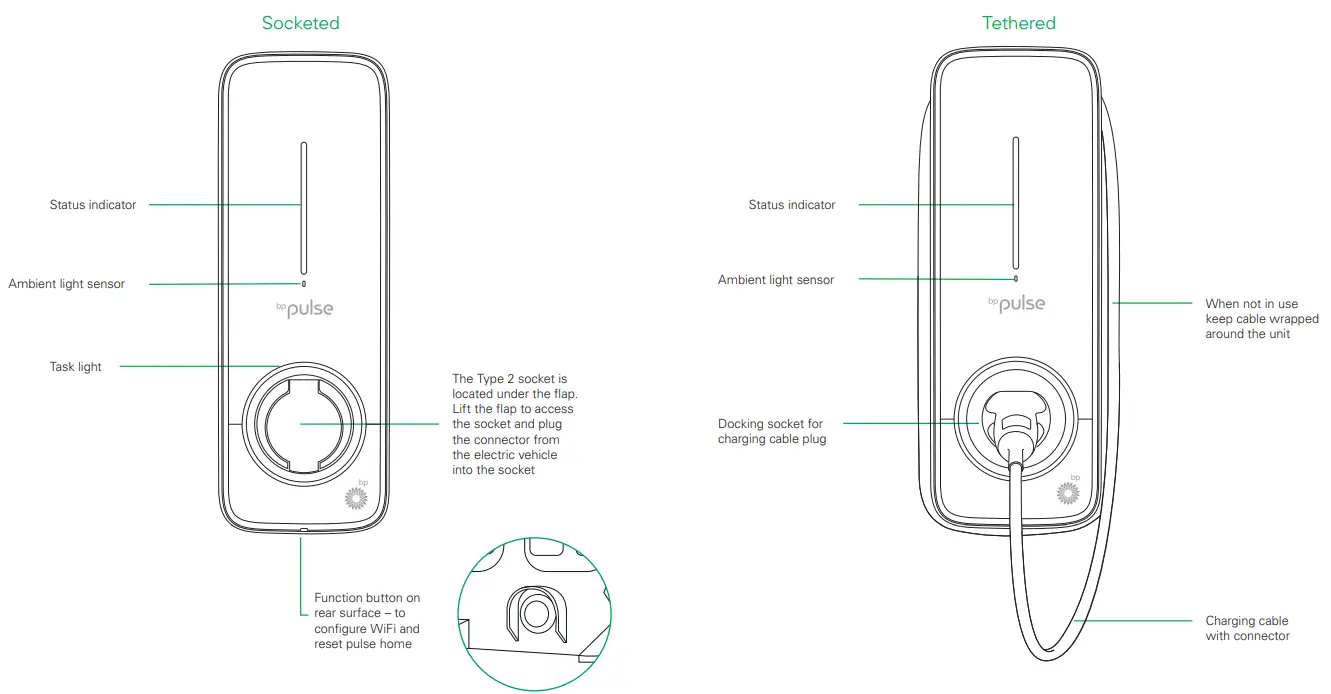 Socketed

Status indicator

Ambient light sensor

bp pulse

Task light

The Type 2 socket is located under the flap. Lift the flap to access the socket and plug the connector from the electric vehicle into the socket

bp

Function button on rear surface – to configure WiFi and reset pulse home

Tethered

Status indicator

Ambient light sensor

bp pulse

When not in use keep cable wrapped around the unit

Docking socket for charging cable plug

bp

Charging cable with connector