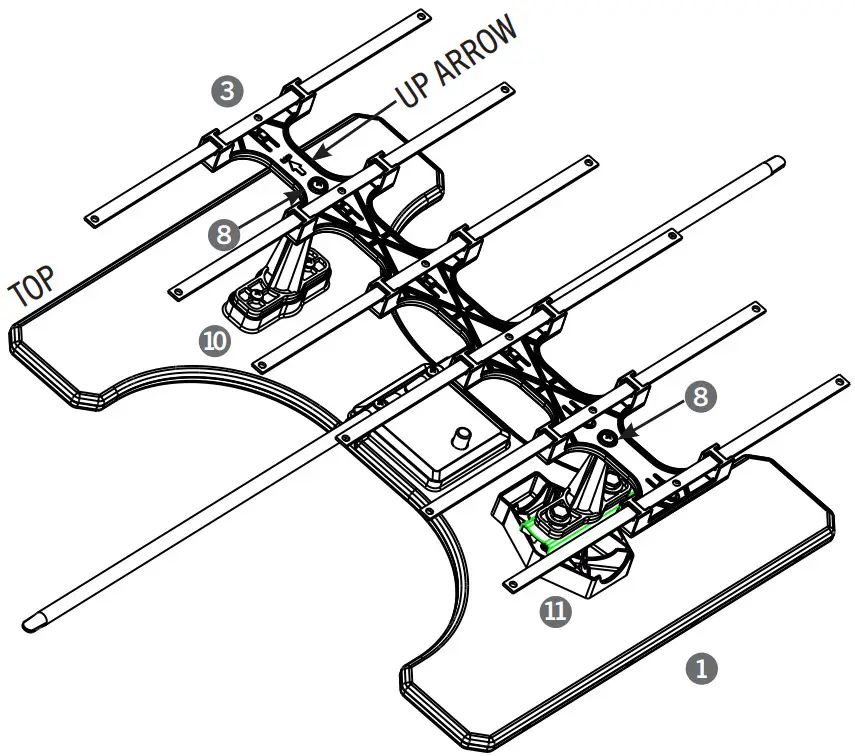 3
UP ARROW
8
TOP
10
8
11
1