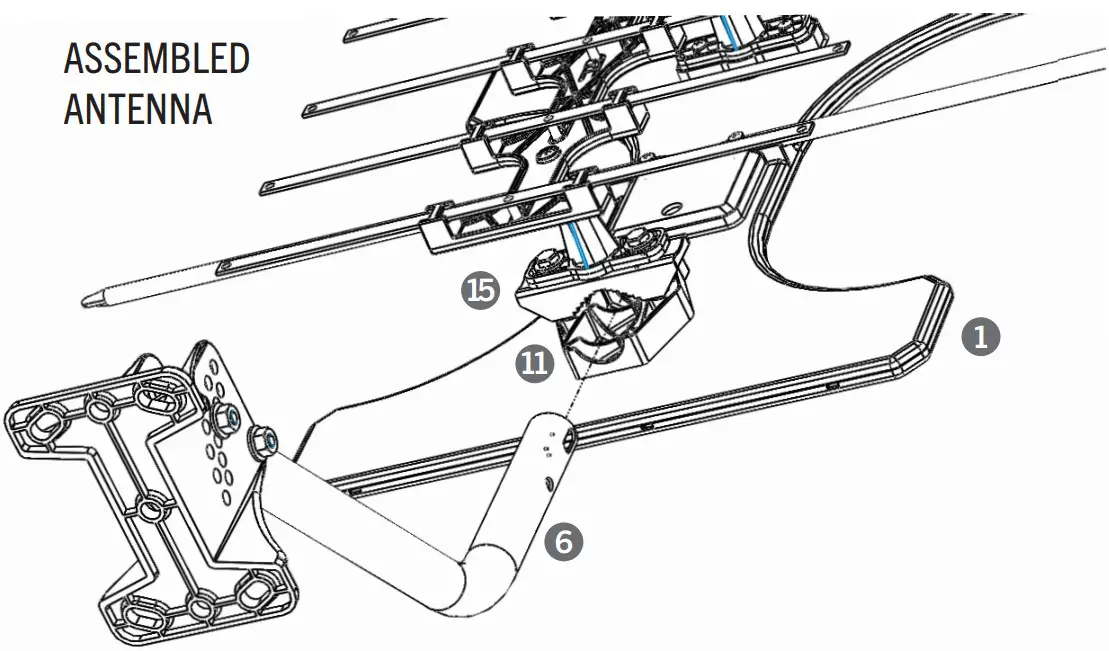 ASSEMBLED ANTENNA

15

11

1

6