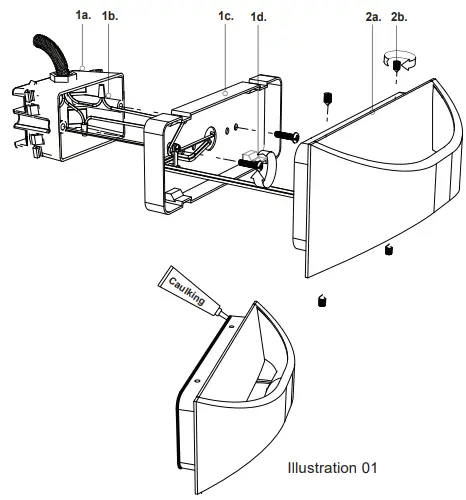 1a. 1b. 1c. 1d. 2a. 2b.

Caulking

Illustration 01