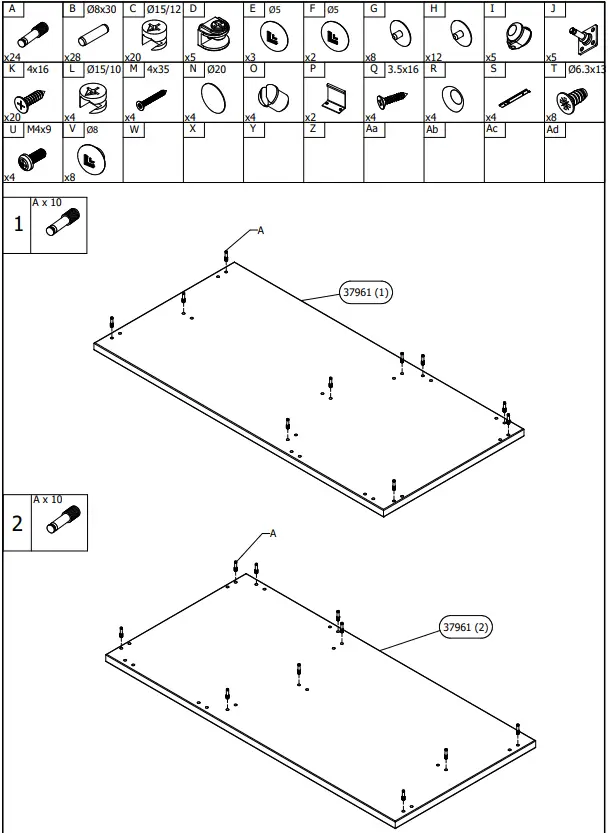 | A | B Ø8x30 | C Ø15/12 | D | E Ø5 | F Ø5 | G | H | I | J |
|---|---|---|---|---|---|---|---|---|---|
| x24 | x28 | x20 | x5 | x3 | x2 | x8 | x12 | x5 | x5 |
| K 4x16 | L Ø15/10 | M 4x35 | N Ø20 | O | P | Q 3.5x16 | R | S | T Ø6.3x13 |
| x20 | x4 | x4 | x4 | x4 | x2 | x4 | x4 | x4 | x8 |
| U M4x9 | V Ø8 | W | X | Y | Z | Aa | Ab | Ac | Ad |
| x4 | x8 | | | | | | | | |

1 A x 10

A

37961 (1)

2 A x 10

A

37961 (2)