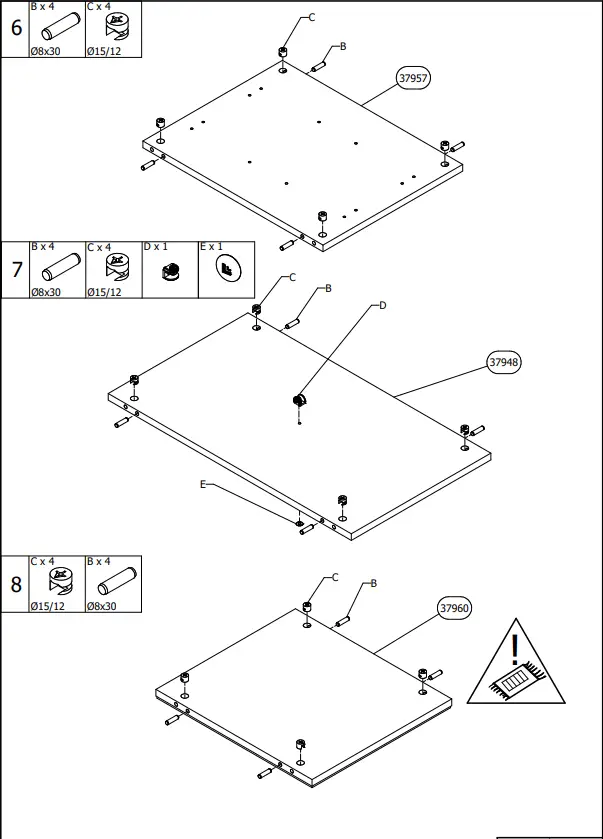 6

B x 4
Ø8x30

C x 4
Ø15/12

C
B
37957

7

B x 4
Ø8x30

C x 4
Ø15/12

D x 1

E x 1

C
B
D
37948
E

8

C x 4
Ø15/12

B x 4
Ø8x30

C
B
37960

!