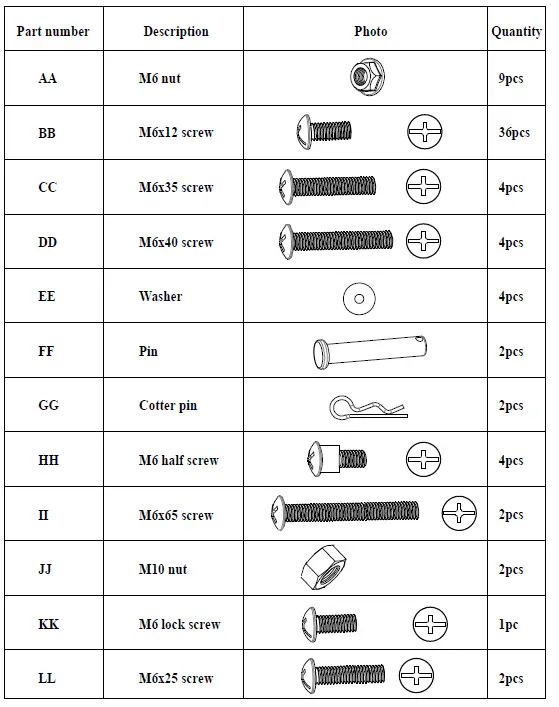 | Part number | Description | Photo | Quantity |
|---|---|---|---|
| AA | M6 nut | | 9pcs |
| BB | M6x12 screw | | 36pcs |
| CC | M6x35 screw | | 4pcs |
| DD | M6x40 screw | | 4pcs |
| EE | Washer | | 4pcs |
| FF | Pin | | 2pcs |
| GG | Cotter pin | | 2pcs |
| HH | M6 half screw | | 4pcs |
| II | M6x65 screw | | 2pcs |
| JJ | M10 nut | | 2pcs |
| KK | M6 lock screw | | 1pc |
| LL | M6x25 screw | | 2pcs |