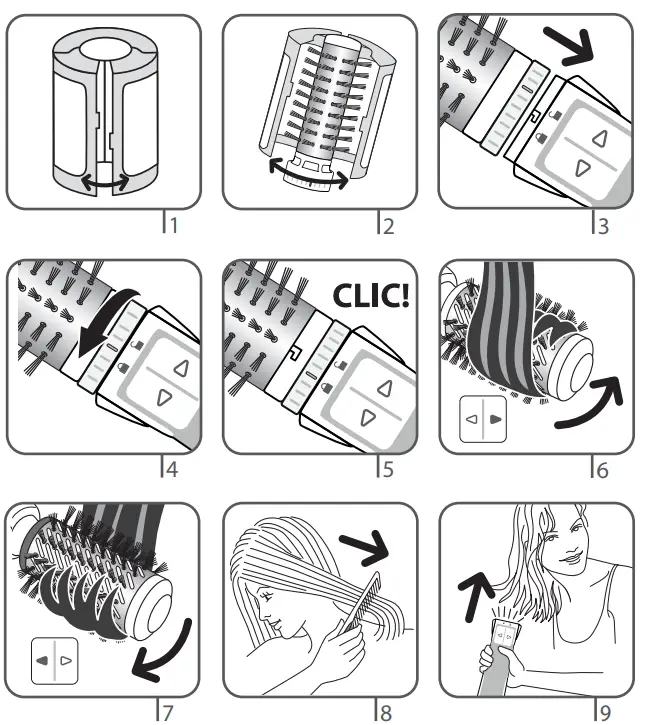 1

2

3

4

CLIC!

5

6

7

8

9