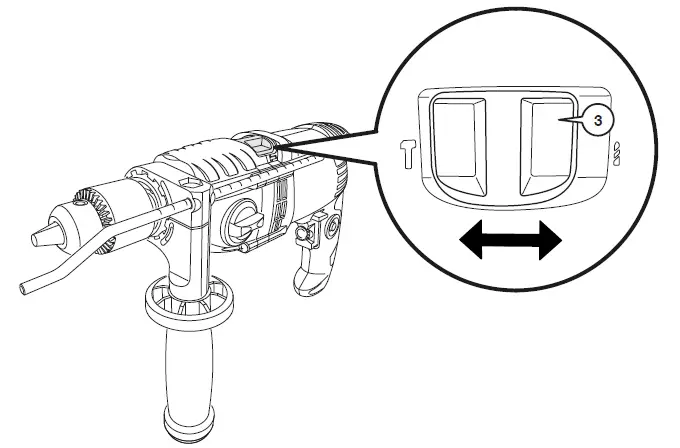 3