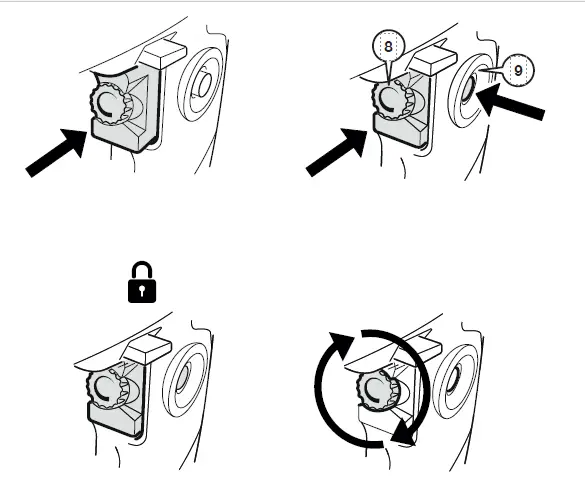 8

9