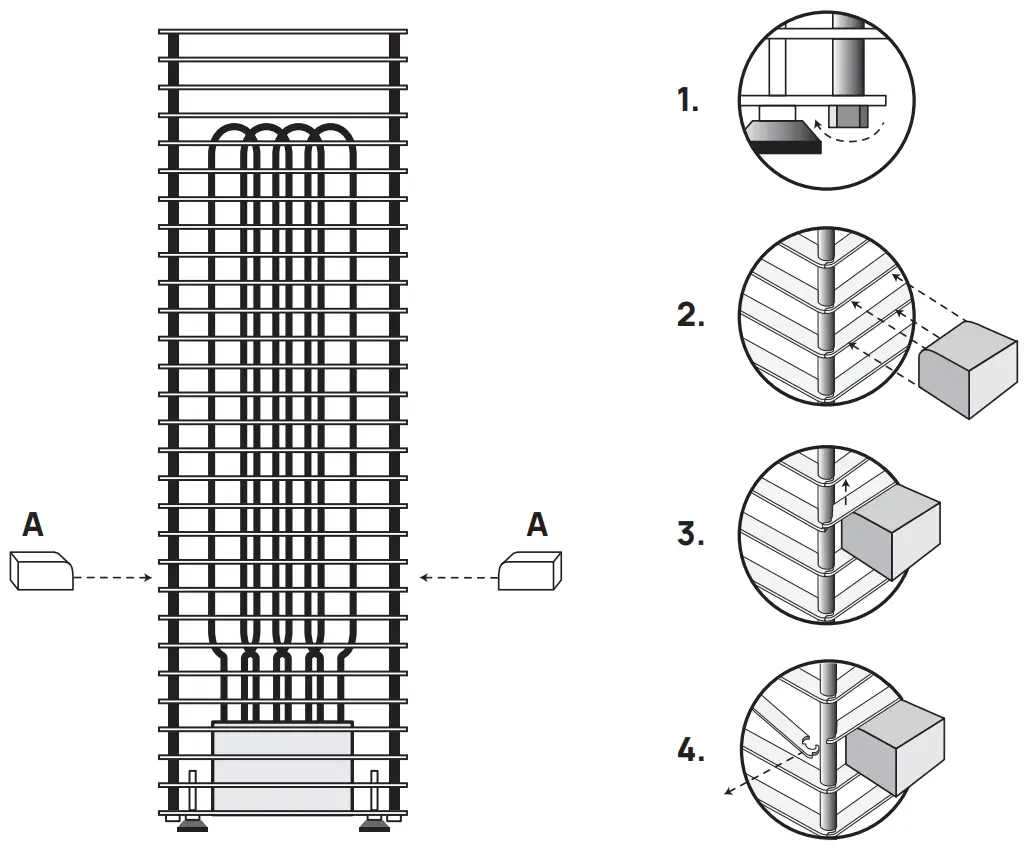 A

A

1.

2.

3.

4.