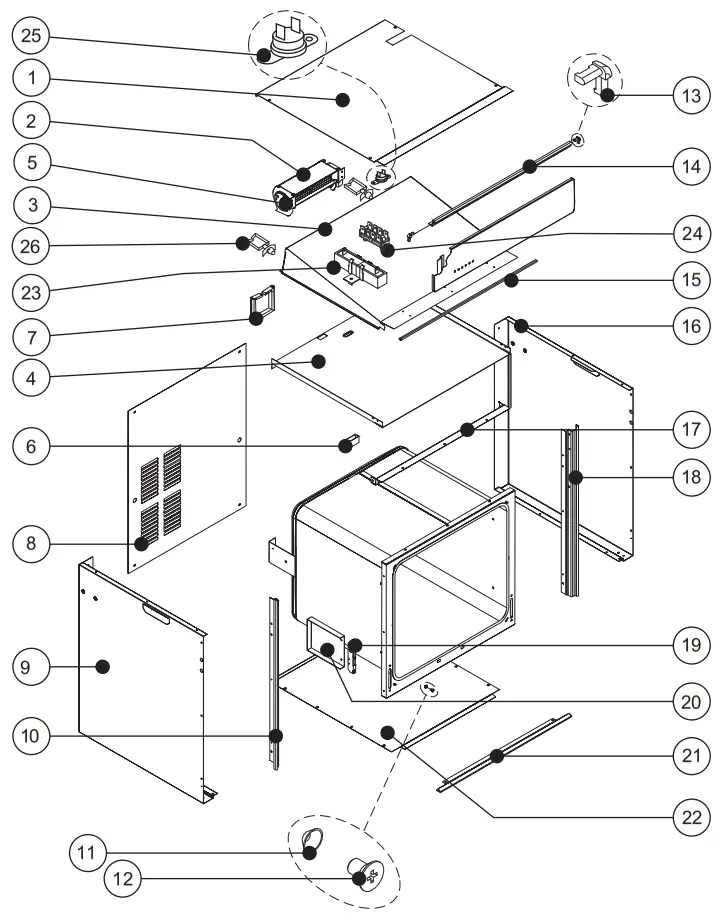 25
1
2
5
3
26
23
7
4
6
8
9
10
11
12
13
14
24
15
16
17
18
19
20
21
22