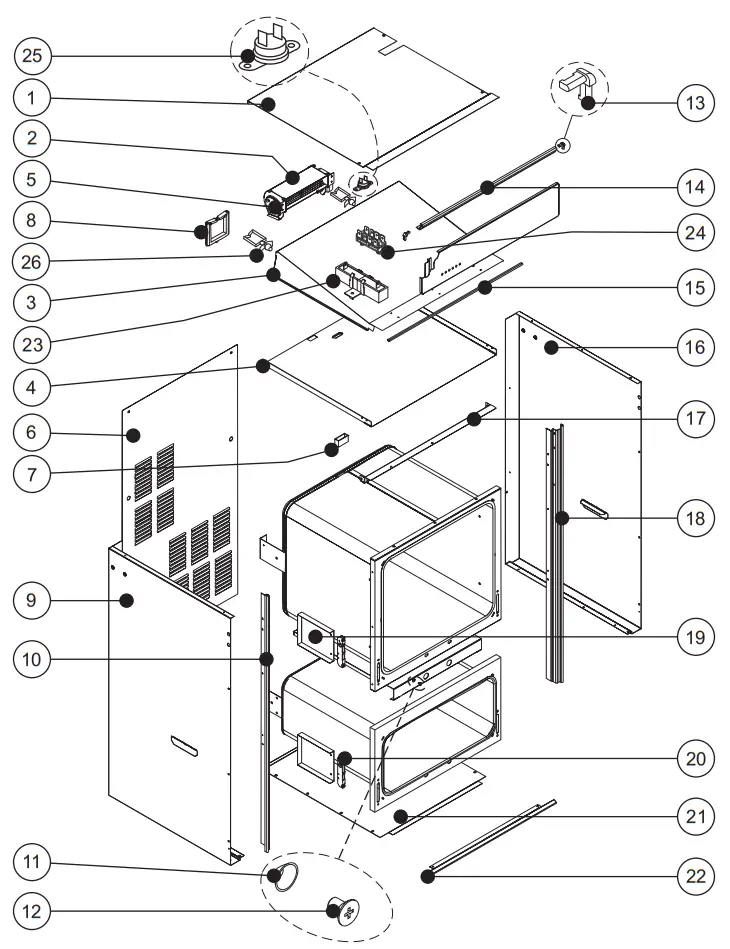 25
1
2
5
8
26
3
23
4
6
7
9
10
11
12
13
14
24
15
16
17
18
19
20
21
22