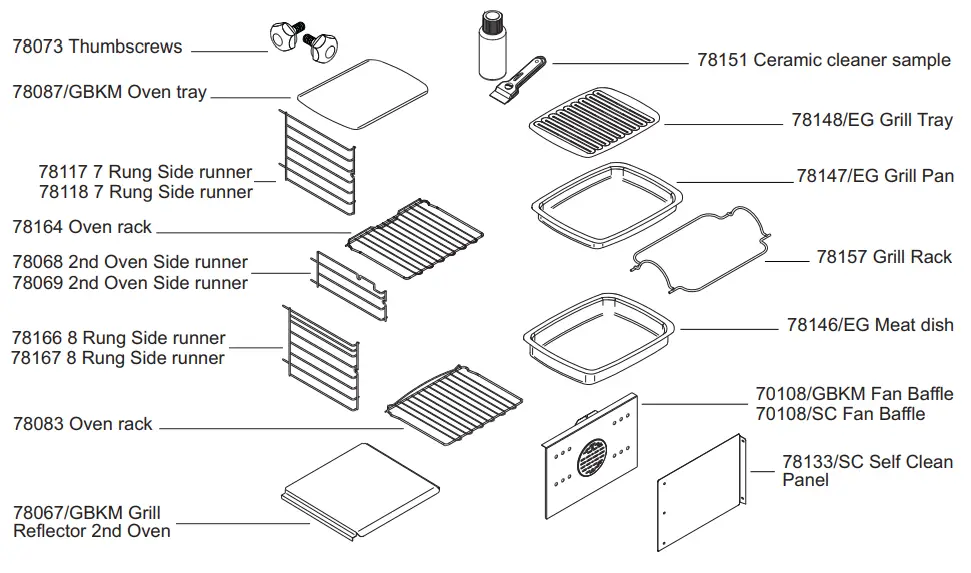 78073 Thumbscrews

78087/GBKM Oven tray

78117 7 Rung Side runner
78118 7 Rung Side runner

78164 Oven rack

78068 2nd Oven Side runner
78069 2nd Oven Side runner

78166 8 Rung Side runner
78167 8 Rung Side runner

78083 Oven rack

78067/GBKM Grill Reflector 2nd Oven

78151 Ceramic cleaner sample

78148/EG Grill Tray

78147/EG Grill Pan

78157 Grill Rack

78146/EG Meat dish

70108/GBKM Fan Baffle
70108/SC Fan Baffle

78133/SC Self Clean Panel