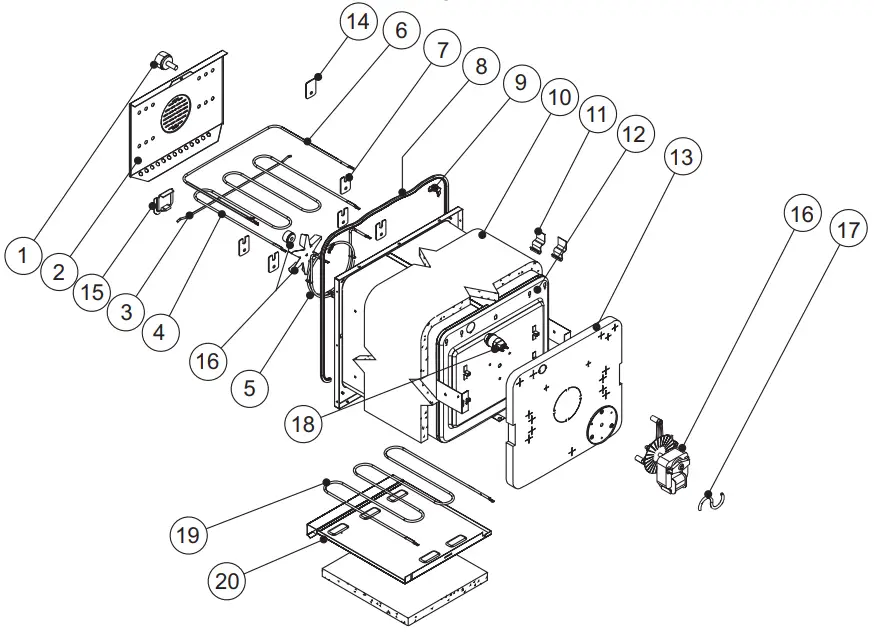 14
6
7
8
9
10
11
12
13
16
17
1
2
15
3
4
16
5
18
19
20