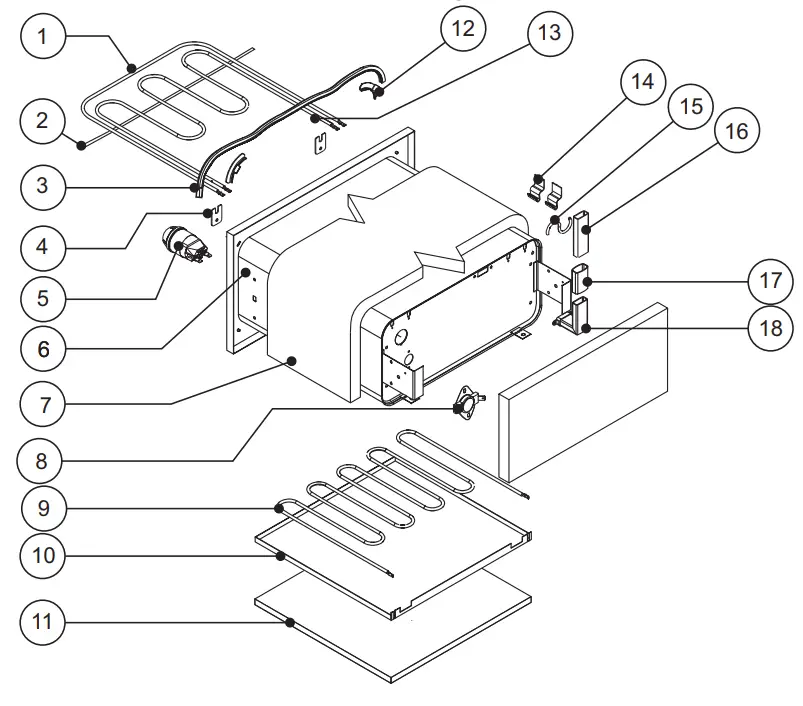 1
2
3
4
5
6
7
8
9
10
11
12
13
14
15
16
17
18