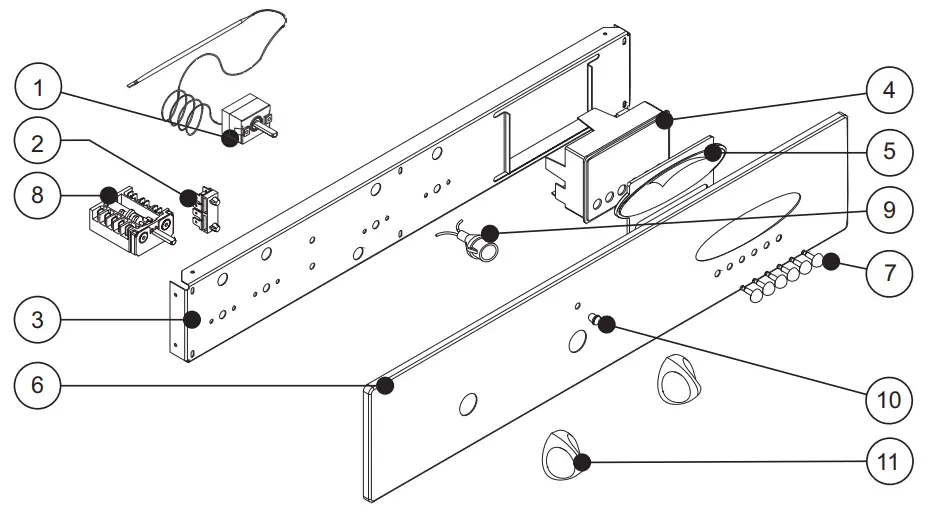 1
2
8
3
6
4
5
9
7
10
11