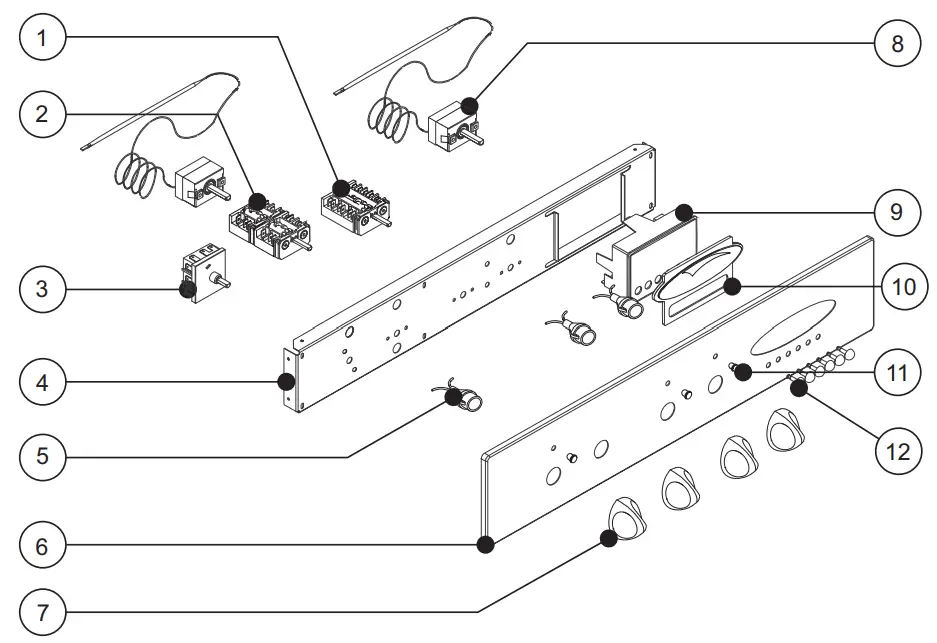 1
2
3
4
5
6
7
8
9
10
11
12