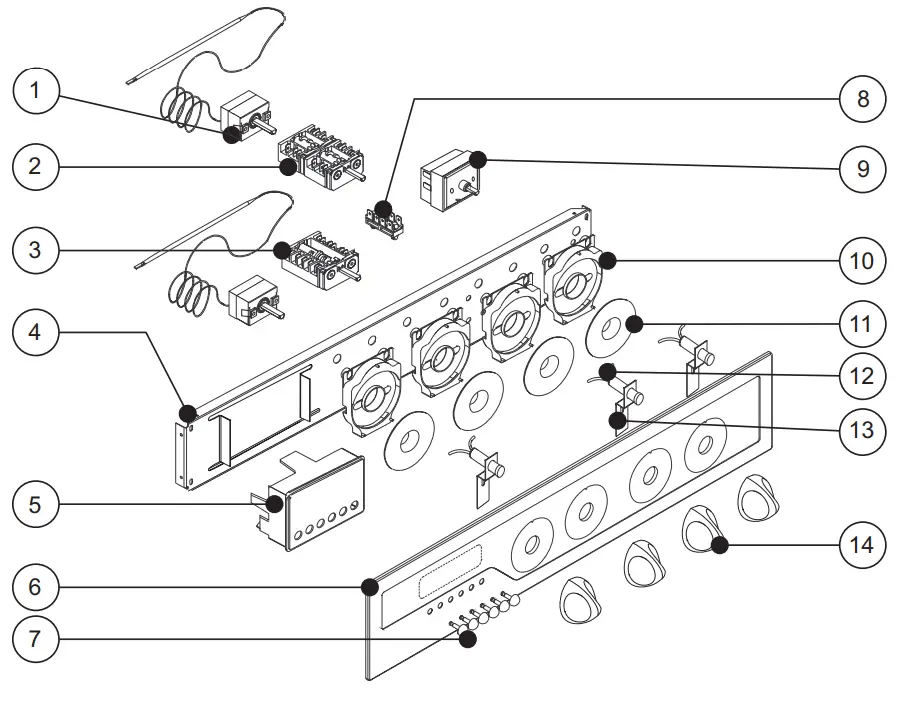 1
2
3
4
5
6
7
8
9
10
11
12
13
14