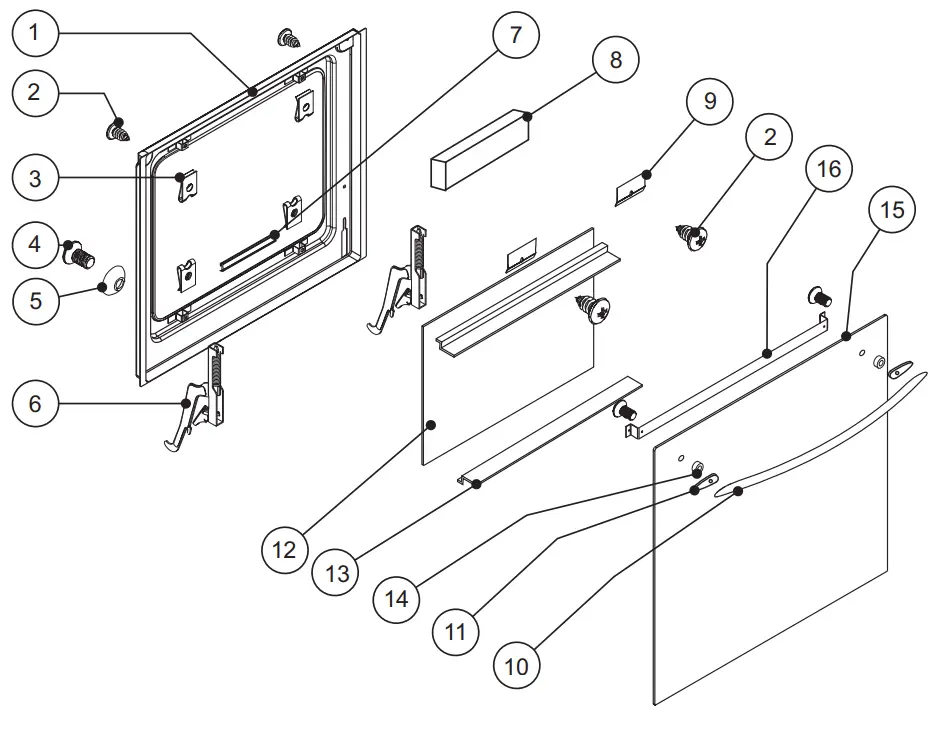 1
2
3
4
5
6
7
8
9
2
16
15
12
13
14
11
10