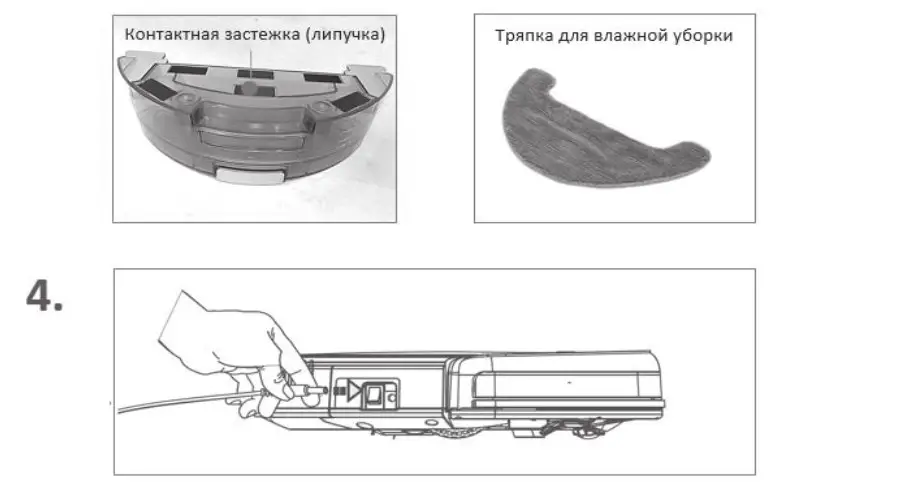 Контактная застежка (липучка)

Тряпка для влажной уборки

4.