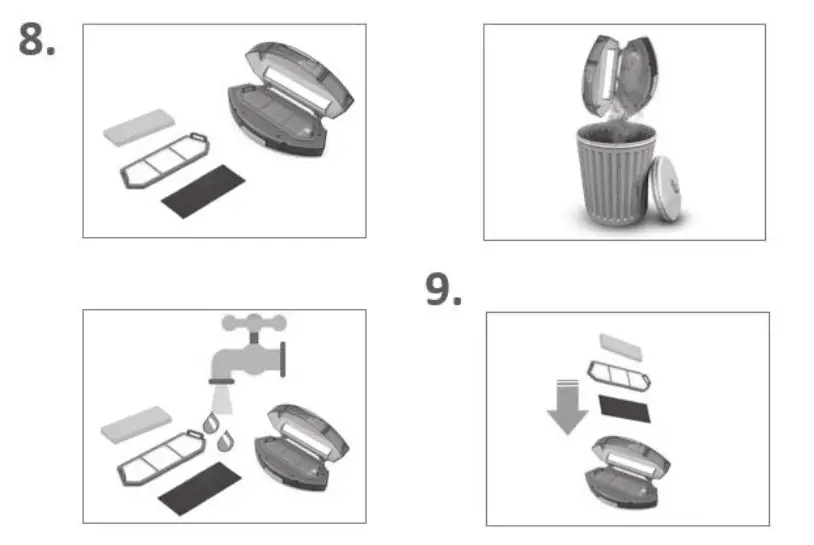 8.

9.