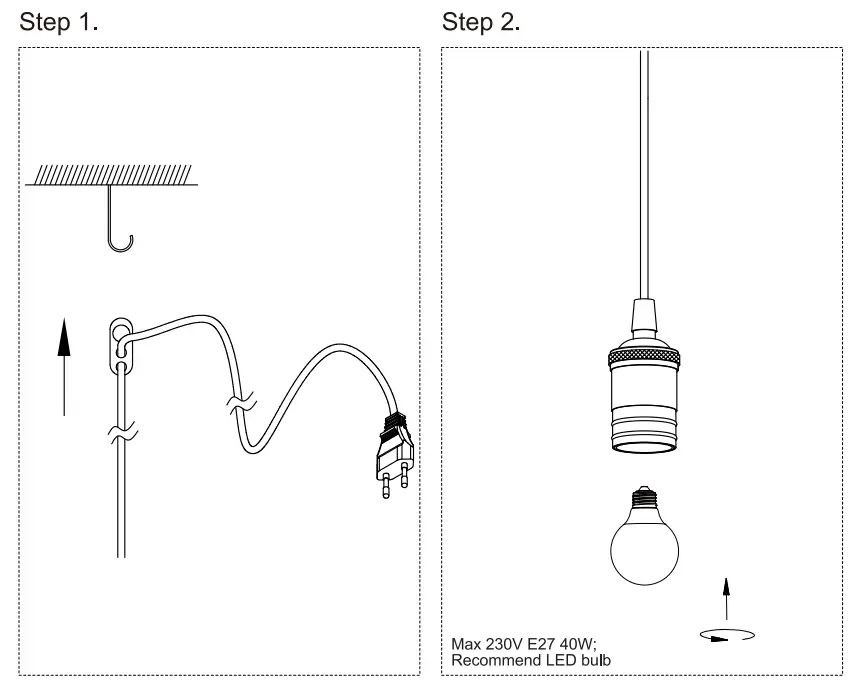 Step 1.

Step 2.

Max 230V E27 40W;
Recommend LED bulb