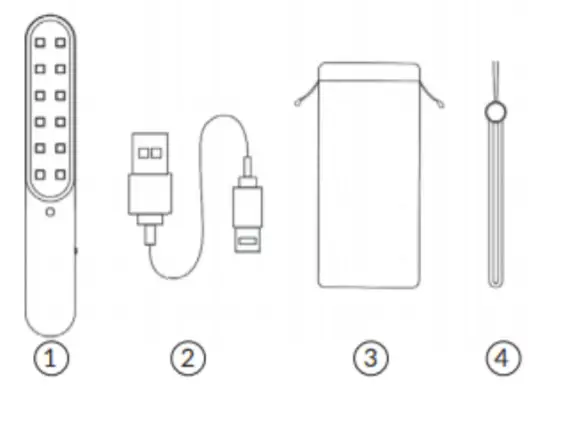 ①

②

③

④