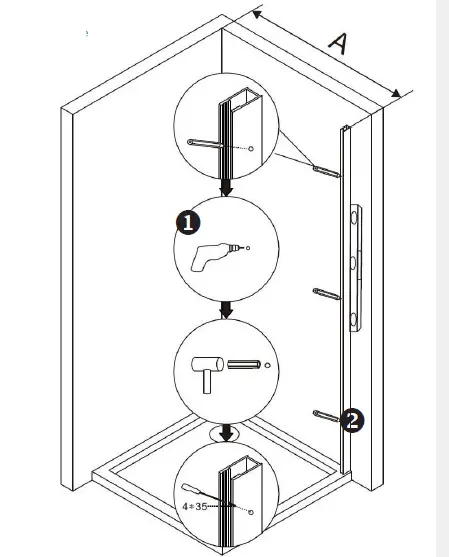 A

1

2

4*35