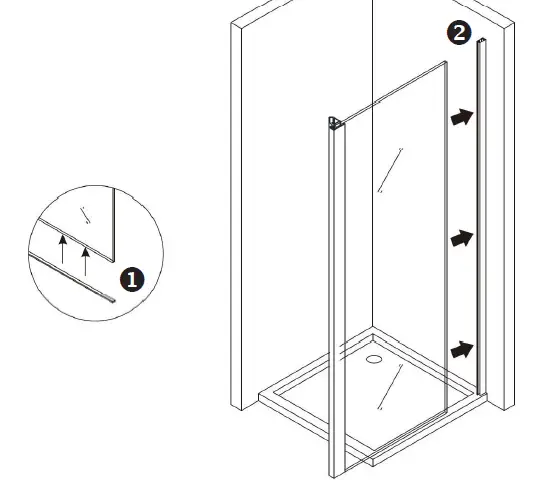 2
1