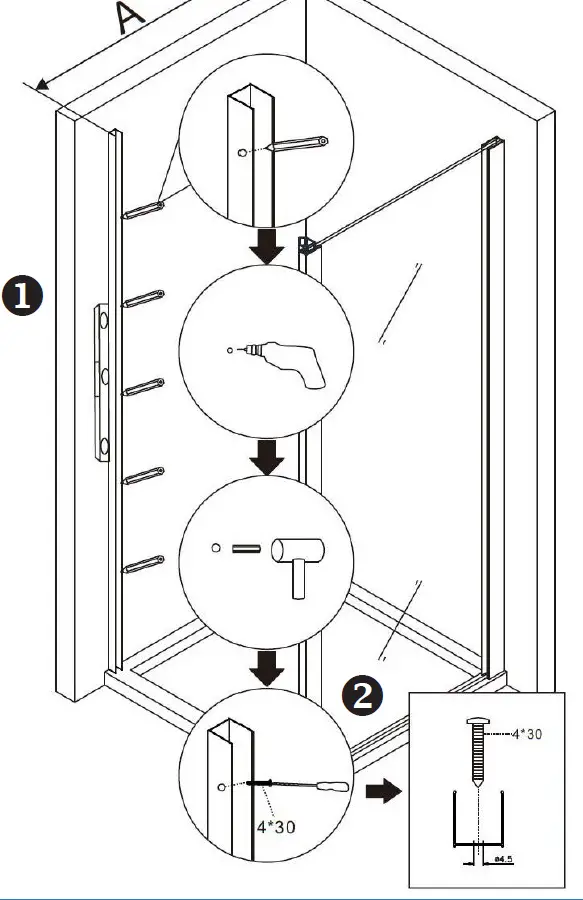 A

1

2

4*30

4*30

ø4.5