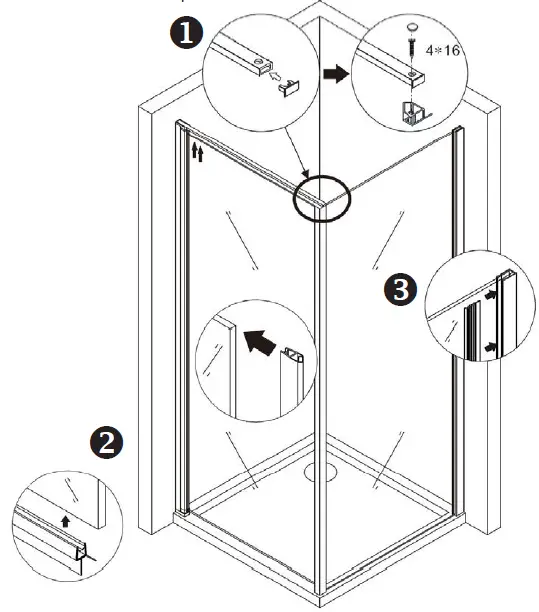 1

4*16

3

2