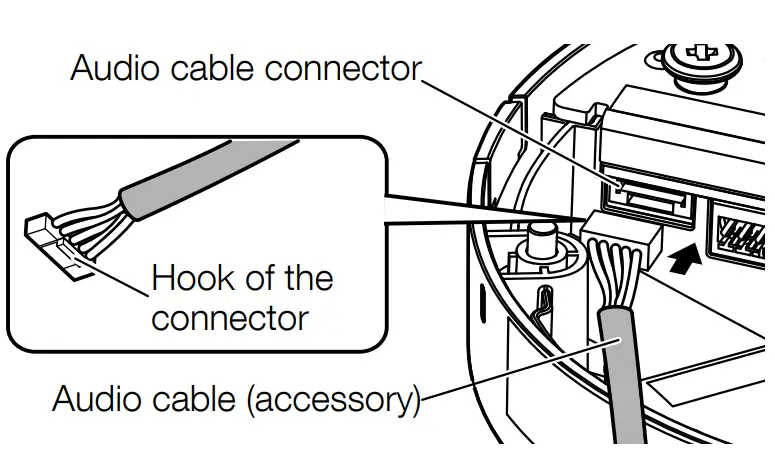 Audio cable connector

Hook of the connector

Audio cable (accessory)