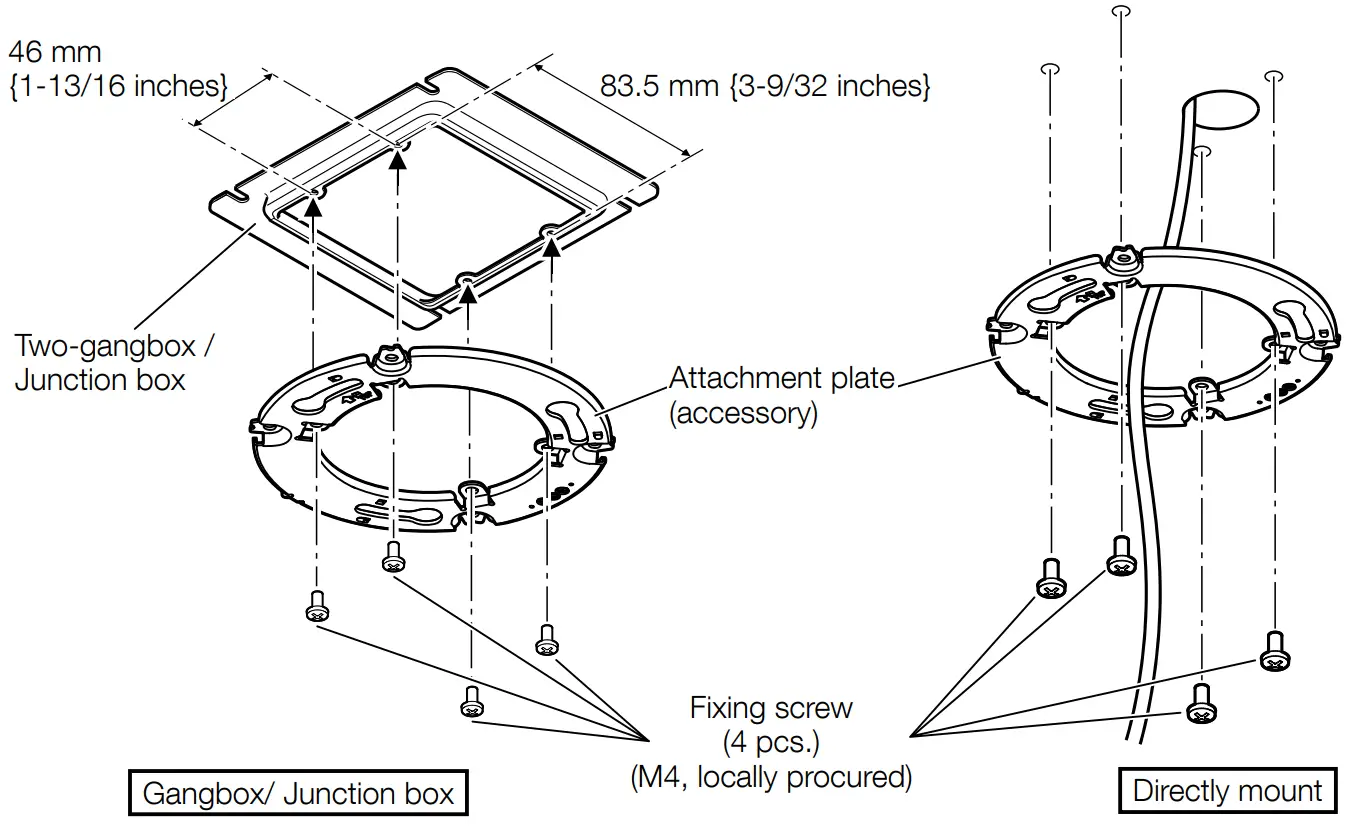 46 mm
{1-13/16 inches}

83.5 mm {3-9/32 inches}

Two-gangbox /
Junction box

Attachment plate
(accessory)

Fixing screw
(4 pcs.)
(M4, locally procured)

Gangbox/ Junction box

Directly mount