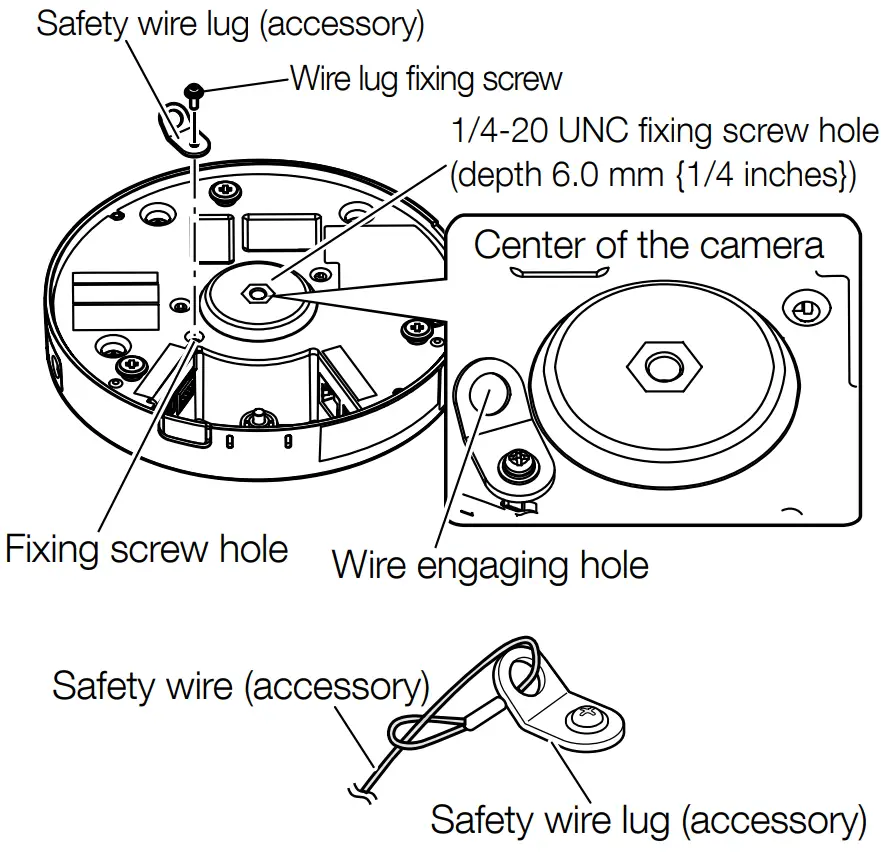 Safety wire lug (accessory)

Wire lug fixing screw

1/4-20 UNC fixing screw hole (depth 6.0 mm {1/4 inches})

Center of the camera

Fixing screw hole

Wire engaging hole

Safety wire (accessory)

Safety wire lug (accessory)