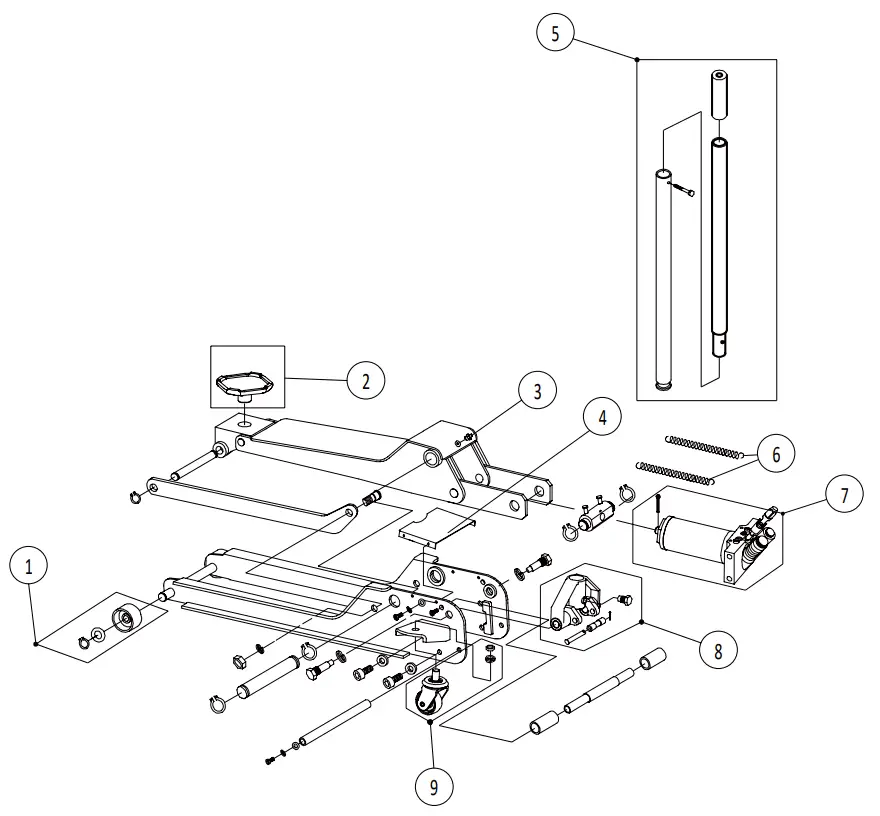 5

2

3

4

6

7

1

8

9