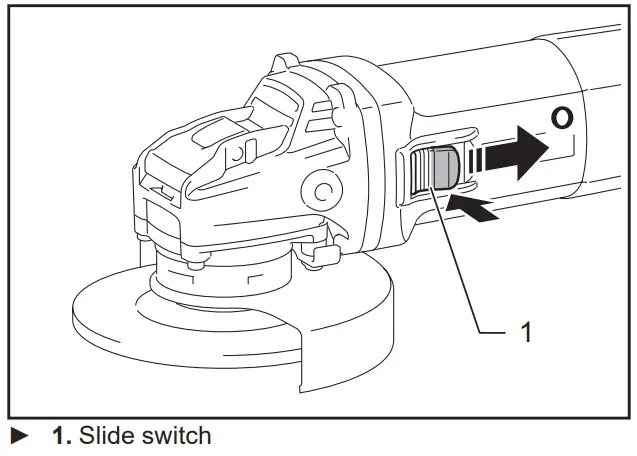 O

1

► 1. Slide switch