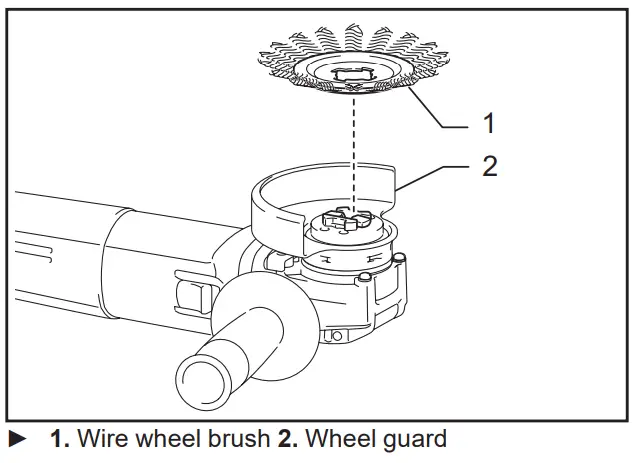 1
2

► 1. Wire wheel brush 2. Wheel guard