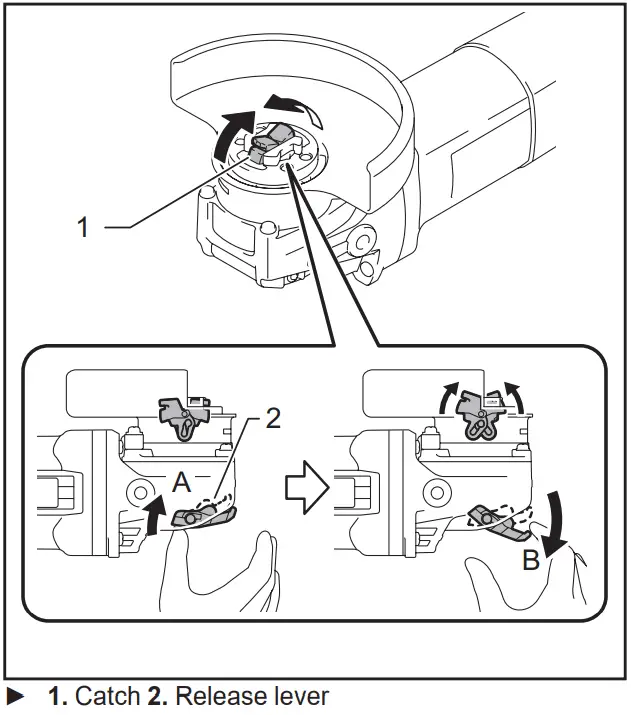 1

2

A

B

► 1. Catch 2. Release lever