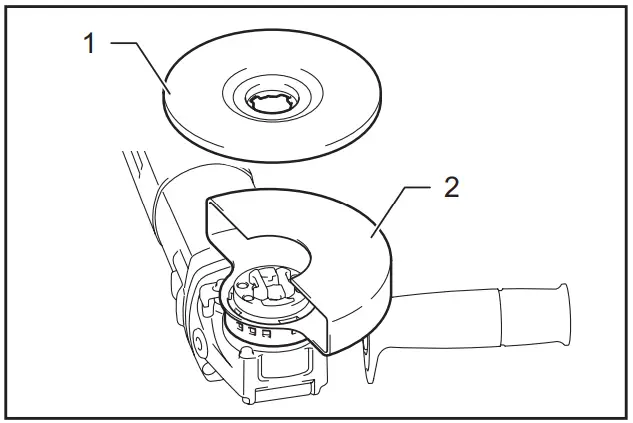 1

2