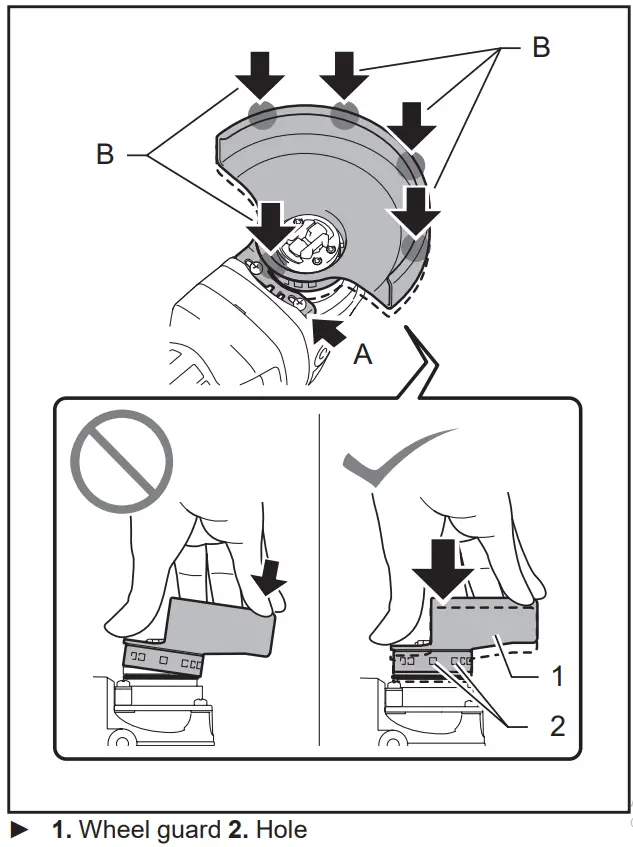 B
B
A
1
2
► 1. Wheel guard 2. Hole