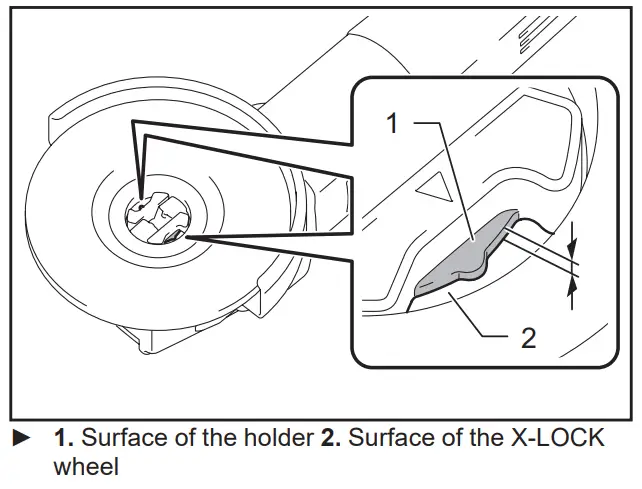 1

2

► 1. Surface of the holder 2. Surface of the X-LOCK wheel