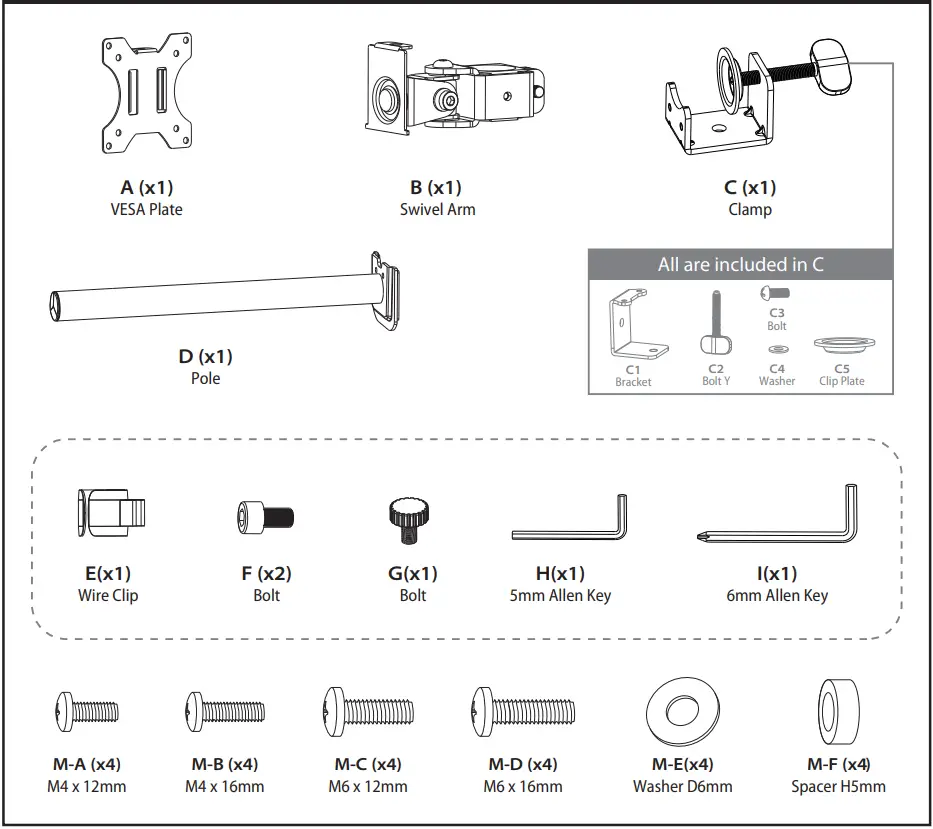 A (x1)
VESA Plate

B (x1)
Swivel Arm

C (x1)
Clamp

D (x1)
Pole

All are included in C

C1
Bracket

C2
Bolt Y

C3
Bolt

C4
Washer

C5
Clip Plate

E(x1)
Wire Clip

F (x2)
Bolt

G(x1)
Bolt

H(x1)
5mm Allen Key

I(x1)
6mm Allen Key

M-A (x4)
M4 x 12mm

M-B (x4)
M4 x 16mm

M-C (x4)
M6 x 12mm

M-D (x4)
M6 x 16mm

M-E(x4)
Washer D6mm

M-F (x4)
Spacer H5mm