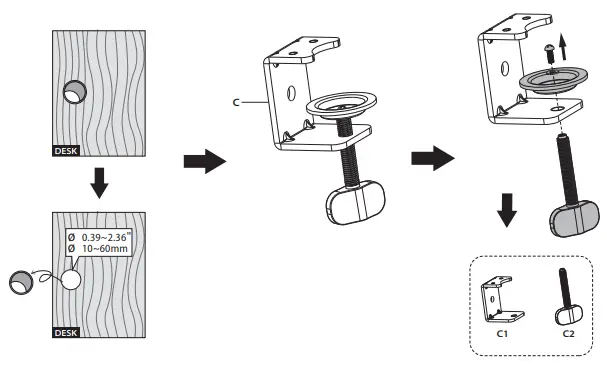 DESK

Ø 0.39~2.36"
Ø 10~60mm

DESK

C

C1

C2