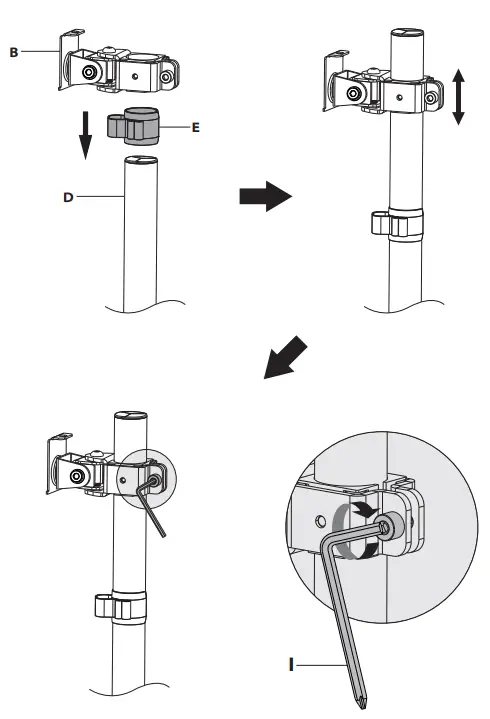 B

E

D

I