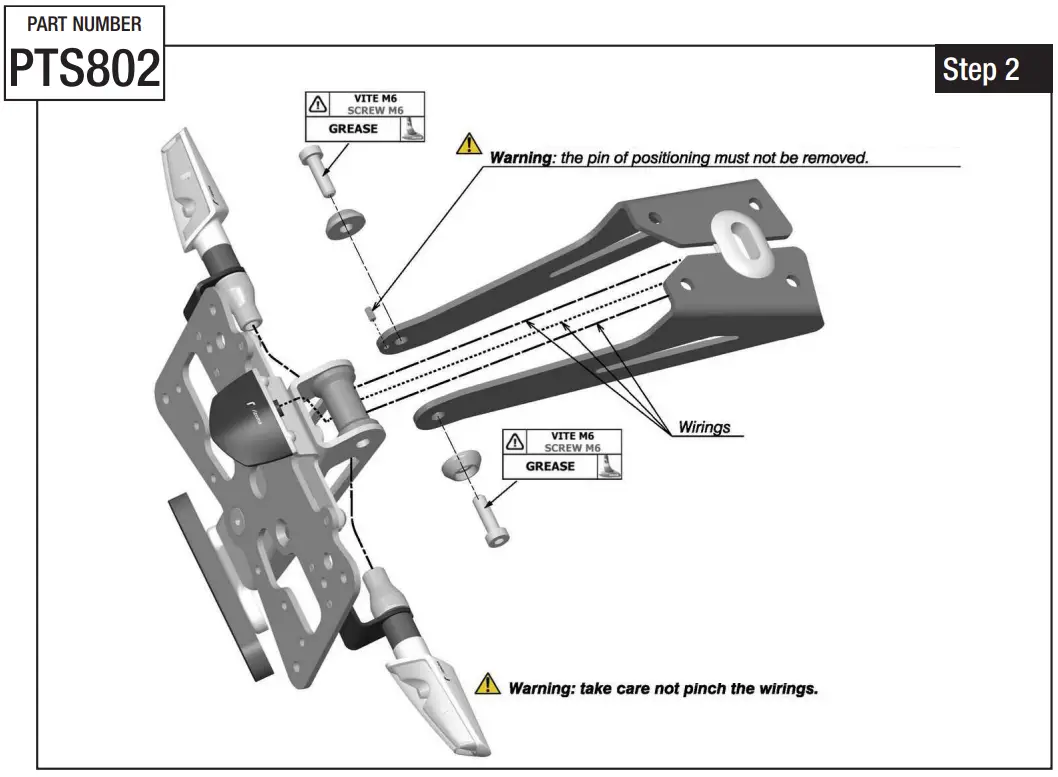 PART NUMBER
PTS802

Step 2

VITE M6
SCREW M6
GREASE

Warning: the pin of positioning must not be removed.

Wirings

VITE M6
SCREW M6
GREASE

Warning: take care not pinch the wirings.