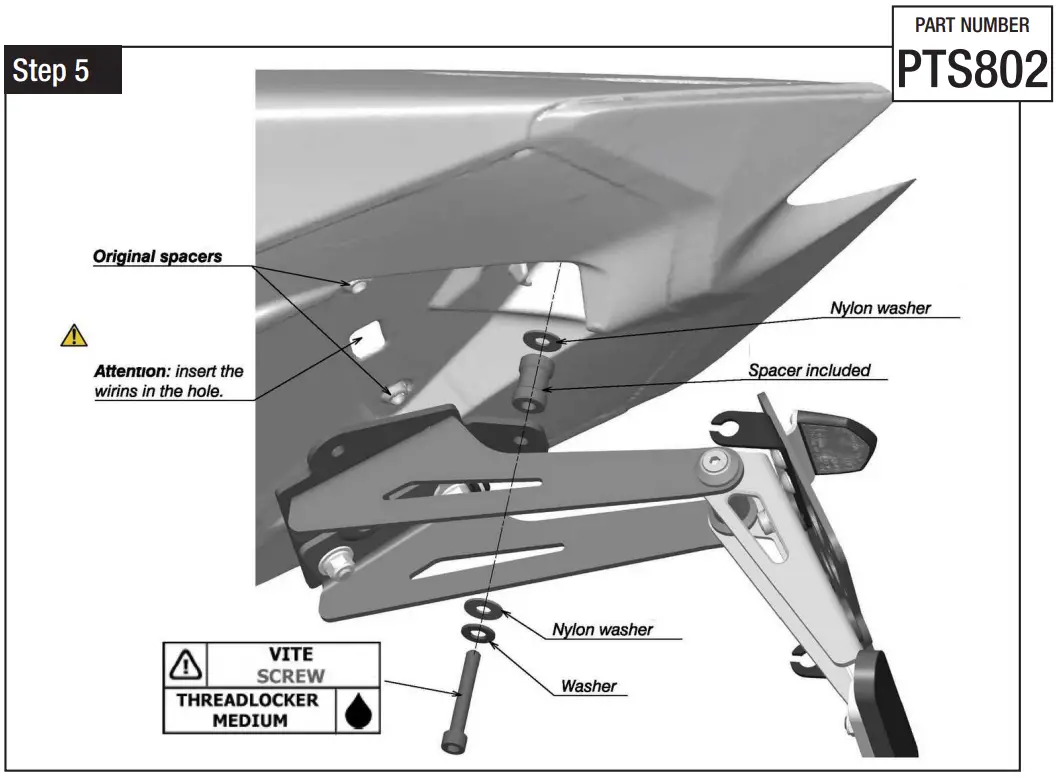 PART NUMBER
PTS802

Step 5

Original spacers

Attention: insert the wirins in the hole.

Nylon washer

Spacer included

Nylon washer

Washer

VITE
SCREW
THREADLOCKER MEDIUM