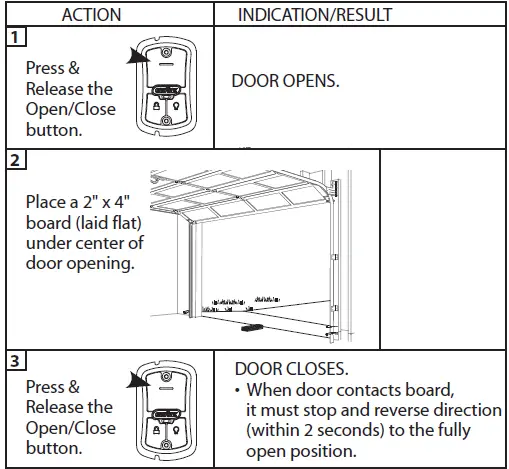 | ACTION | INDICATION/RESULT |
|---|---|
| 1 Press & Release the Open/Close button. | DOOR OPENS. |
| 2 Place a 2" x 4" board (laid flat) under center of door opening. | |
| 3 Press & Release the Open/Close button. | DOOR CLOSES. • When door contacts board, it must stop and reverse direction (within 2 seconds) to the fully open position. |