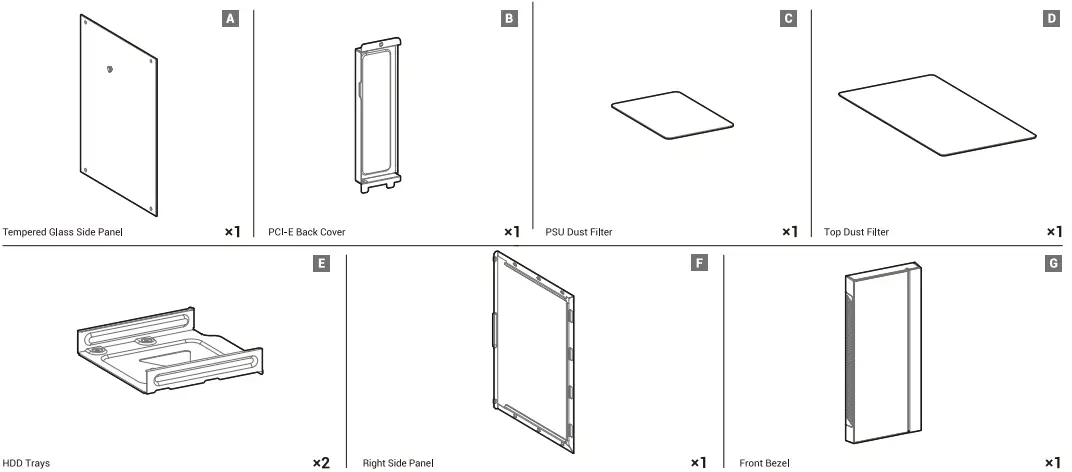 A
Tempered Glass Side Panel
×1

B
PCI-E Back Cover
×1

C
PSU Dust Filter
×1

D
Top Dust Filter
×1

E
HDD Trays
×2

F
Right Side Panel
×1

G
Front Bezel
×1