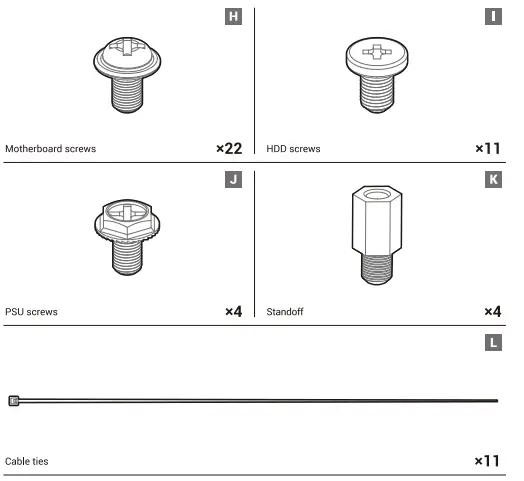 H

Motherboard screws ×22

I

HDD screws ×11

J

PSU screws ×4

K

Standoff ×4

L

Cable ties ×11