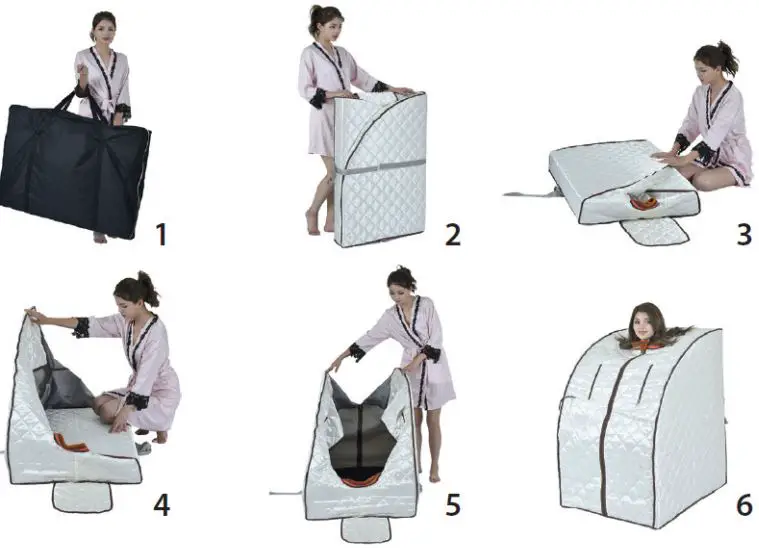 1
2
3
4
5
6