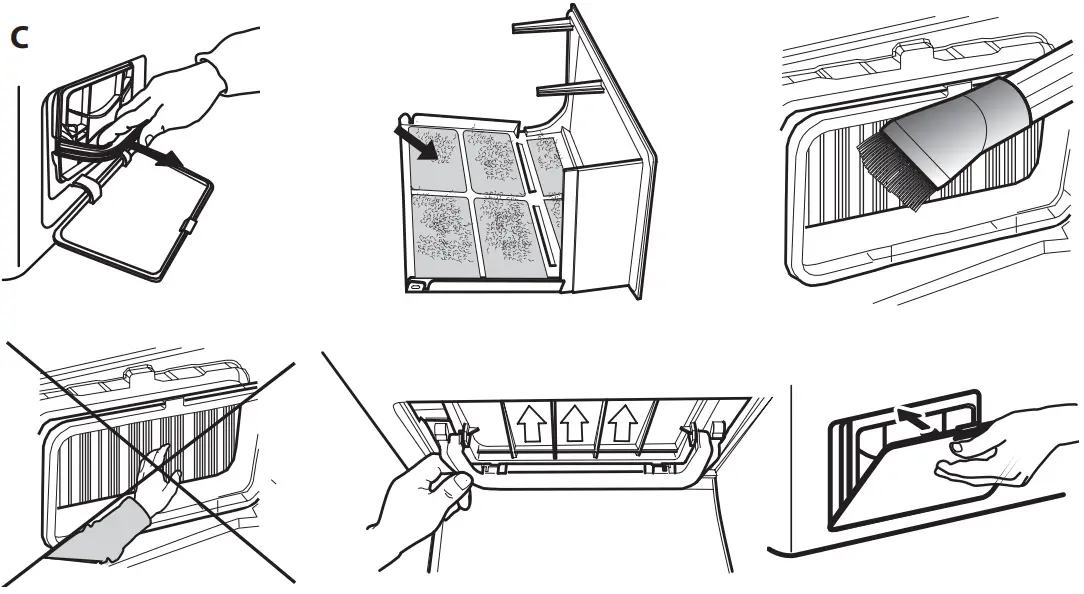 C