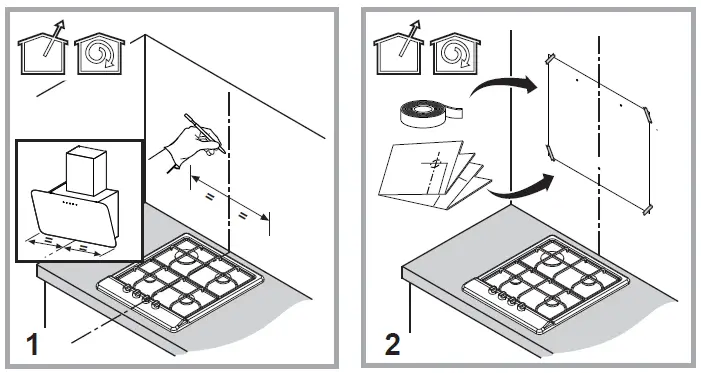 =
=
=
=
1

2