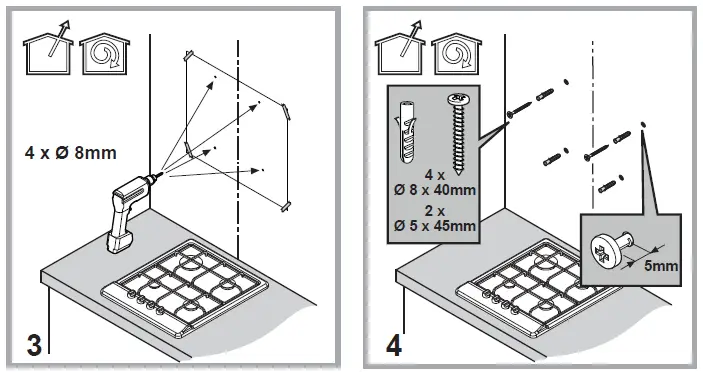 4 x Ø 8mm

3

4 x
Ø 8 x 40mm
2 x
Ø 5 x 45mm

5mm

4